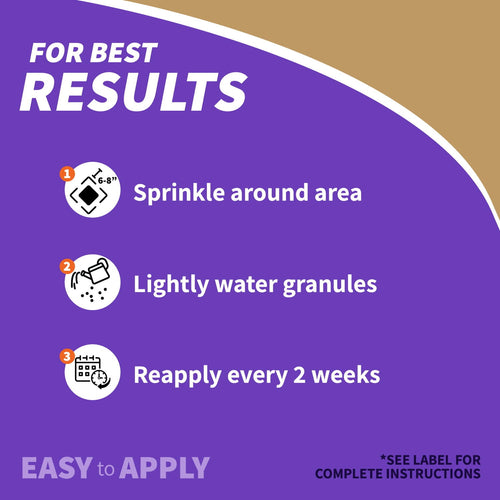 FOR BEST
RESULTS

1 6-8"
Sprinkle around area

2
Lightly water granules

3
Reapply every 2 weeks

EASY to APPLY

*SEE LABEL FOR COMPLETE INSTRUCTIONS